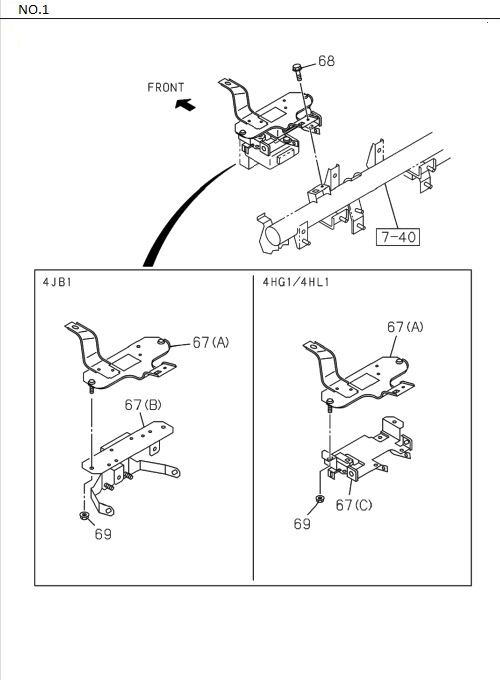 NO.1

FRONT

68

7-40

4JB1

67(A)

67(B)

69

4HG1/4HL1

67(A)

67(C)

69